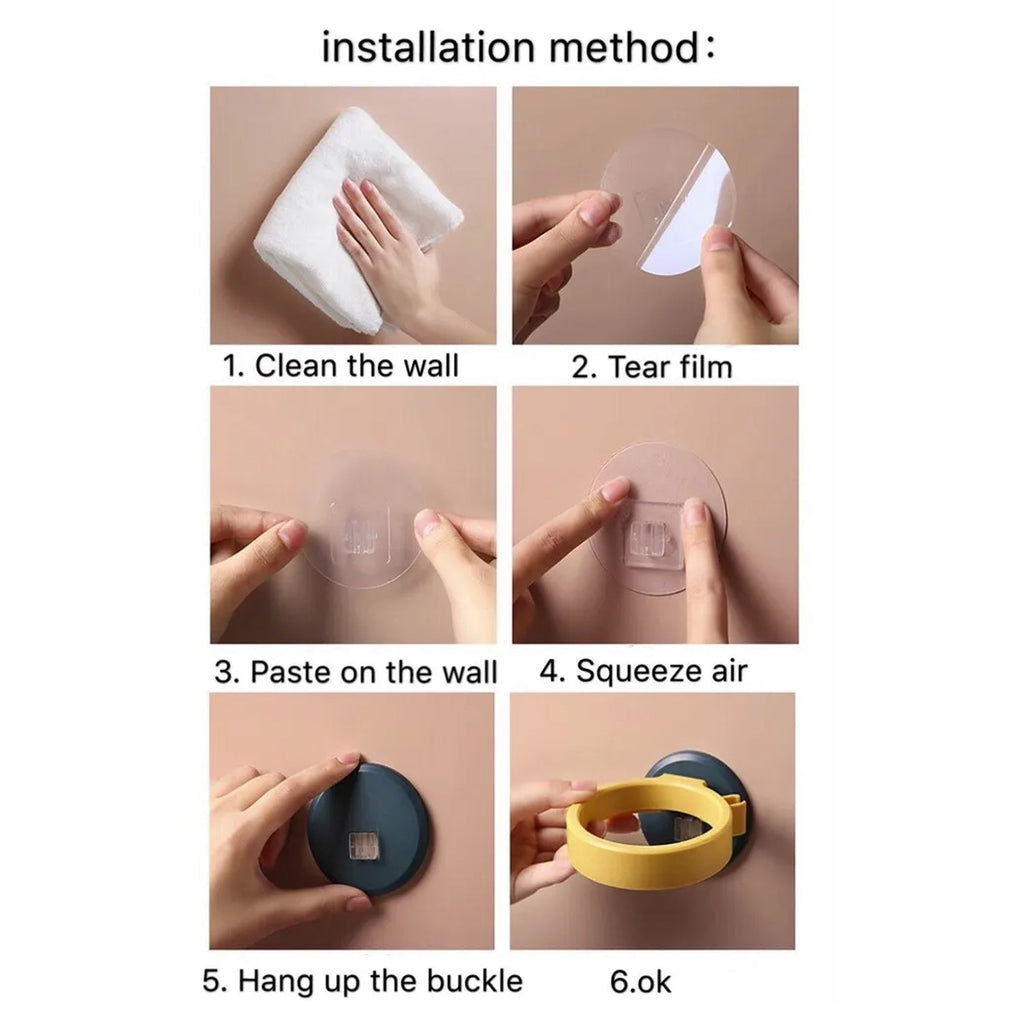 installation method:

1. Clean the wall

2. Tear film

3. Paste on the wall

4. Squeeze air

5. Hang up the buckle

6.ok